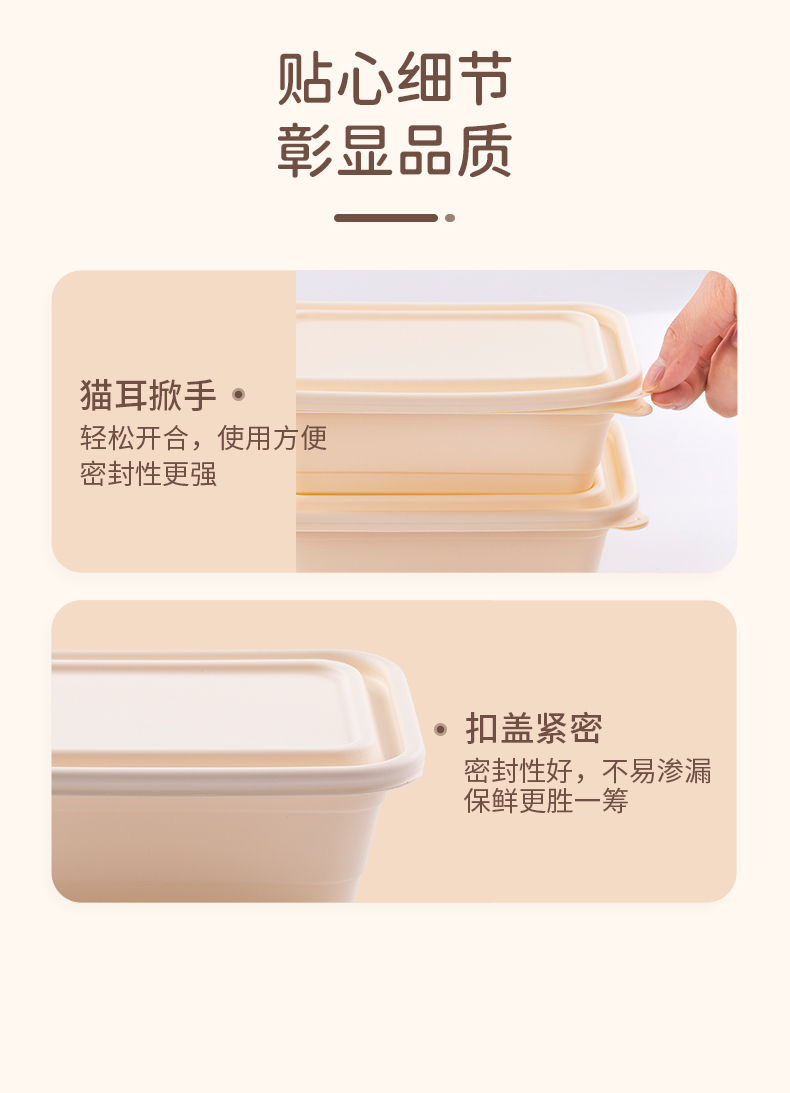 贴心细节
彰显品质

猫耳掀手
轻松开合，使用方便
密封性更强

扣盖紧密
密封性好，不易渗漏
保鲜更胜一筹